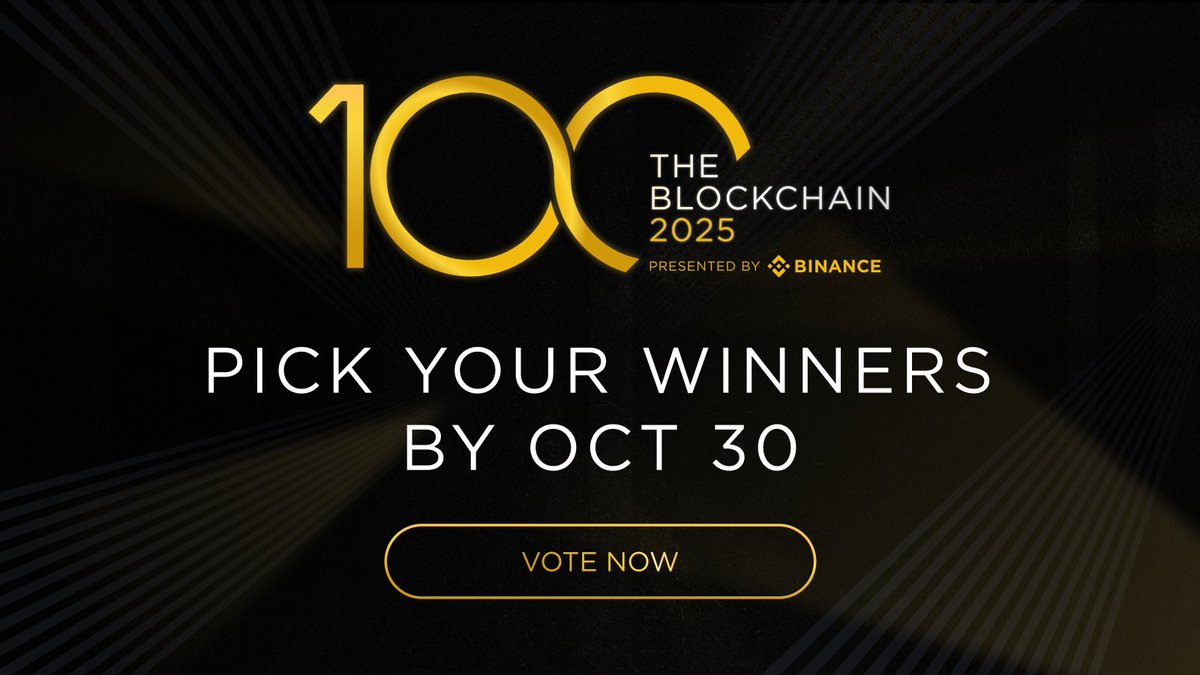 100
THE
BLOCKCHAIN
2025
PRESENTED BY BINANCE

PICK YOUR WINNERS
BY OCT 30

VOTE NOW