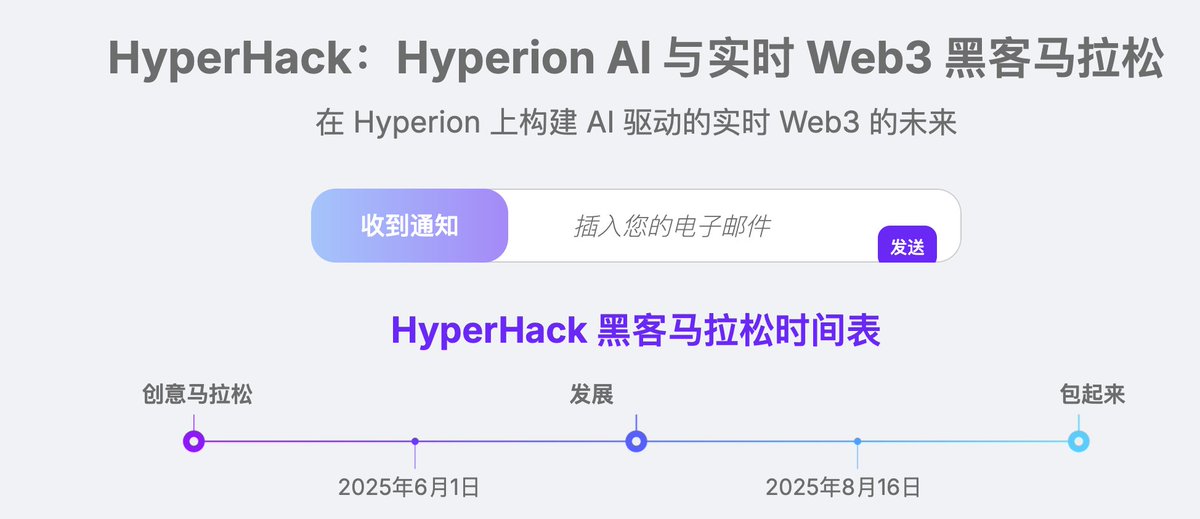 HyperHack：Hyperion AI 与实时 Web3 黑客马拉松

在 Hyperion 上构建 AI 驱动的实时 Web3 的未来

收到通知

插入您的电子邮件

发送

HyperHack 黑客马拉松时间表

创意马拉松

发展

包起来

2025年6月1日

2025年8月16日