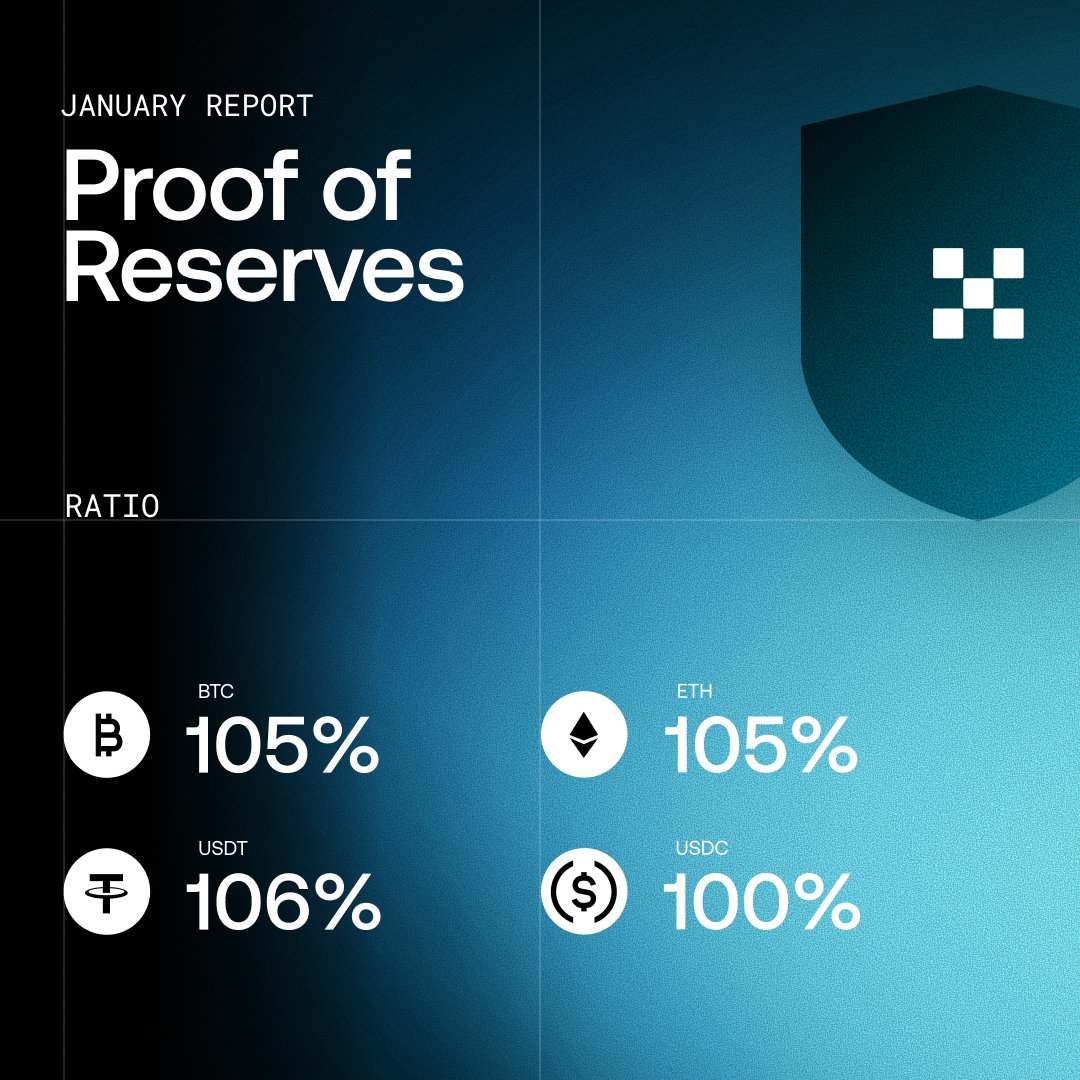 JANUARY REPORT

Proof of Reserves

RATIO

BTC
105%

ETH
105%

USDT
106%

USDC
100%